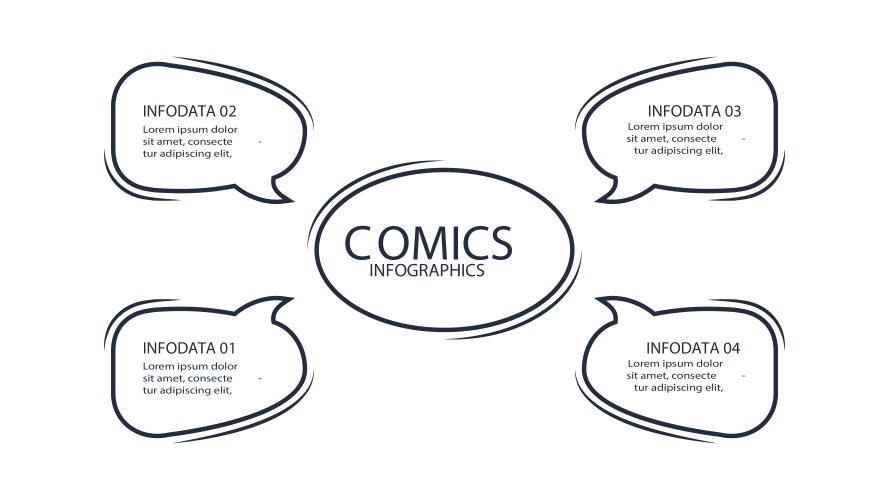 INFODATA 02
Lorem ipsum dolor sit amet, consecte - tur adipiscing elit,

INFODATA 03
Lorem ipsum dolor sit amet, consecte - tur adipiscing elit,

COMICS
INFOGRAPHICS

INFODATA 01
Lorem ipsum dolor sit amet, consecte - tur adipiscing elit,

INFODATA 04
Lorem ipsum dolor sit amet, consecte - tur adipiscing elit,