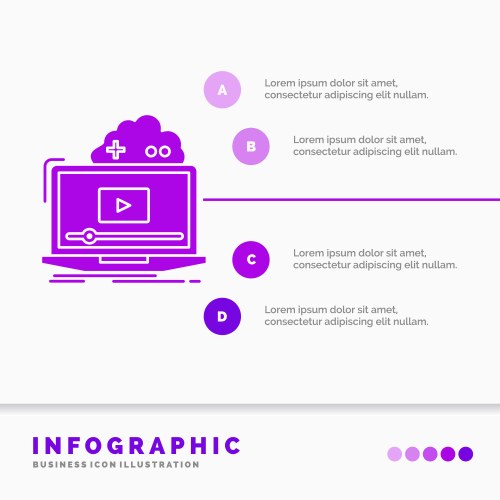 A

Lorem ipsum dolor sit amet, consectetur adipiscing elit nullam.

B

Lorem ipsum dolor sit amet, consectetur adipiscing elit nullam.

C

Lorem ipsum dolor sit amet, consectetur adipiscing elit nullam.

D

Lorem ipsum dolor sit amet, consectetur adipiscing elit nullam.

INFOGRAPHIC

BUSINESS ICON ILLUSTRATION