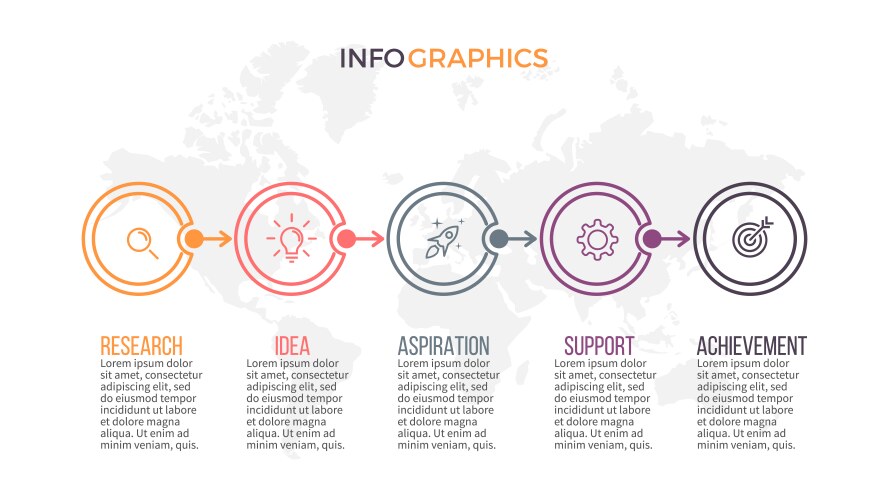 INFOGRAPHICS

RESEARCH
Lorem ipsum dolor sit amet, consectetur adipiscing elit, sed do eiusmod tempor incididunt ut labore et dolore magna aliqua. Ut enim ad minim veniam, quis.

IDEA
Lorem ipsum dolor sit amet, consectetur adipiscing elit, sed do eiusmod tempor incididunt ut labore et dolore magna aliqua. Ut enim ad minim veniam, quis.

ASPIRATION
Lorem ipsum dolor sit amet, consectetur adipiscing elit, sed do eiusmod tempor incididunt ut labore et dolore magna aliqua. Ut enim ad minim veniam, quis.

SUPPORT
Lorem ipsum dolor sit amet, consectetur adipiscing elit, sed do eiusmod tempor incididunt ut labore et dolore magna aliqua. Ut enim ad minim veniam, quis.

ACHIEVEMENT
Lorem ipsum dolor sit amet, consectetur adipiscing elit, sed do eiusmod tempor incididunt ut labore et dolore magna aliqua. Ut enim ad minim veniam, quis.