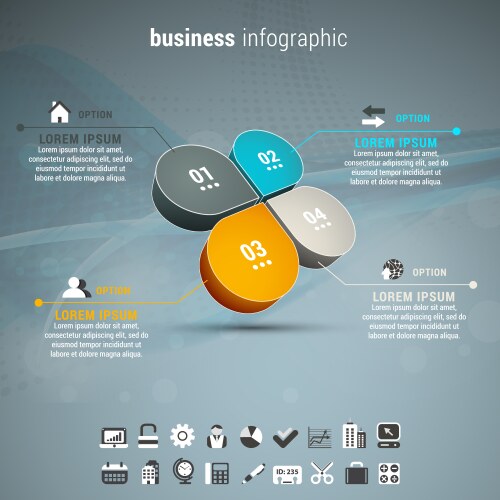 business infographic

OPTION
LOREM IPSUM
Lorem ipsum dolor sit amet, consectetur adipiscing elit, sed do eiusmod tempor incididunt ut labore et dolore magna aliqua.

OPTION
LOREM IPSUM
Lorem ipsum dolor sit amet, consectetur adipiscing elit, sed do eiusmod tempor incididunt ut labore et dolore magna aliqua.

01
02
03
04

OPTION
LOREM IPSUM
Lorem ipsum dolor sit amet, consectetur adipiscing elit, sed do eiusmod tempor incididunt ut labore et dolore magna aliqua.

OPTION
LOREM IPSUM
Lorem ipsum dolor sit amet, consectetur adipiscing elit, sed do eiusmod tempor incididunt ut labore et dolore magna aliqua.

ID: 235