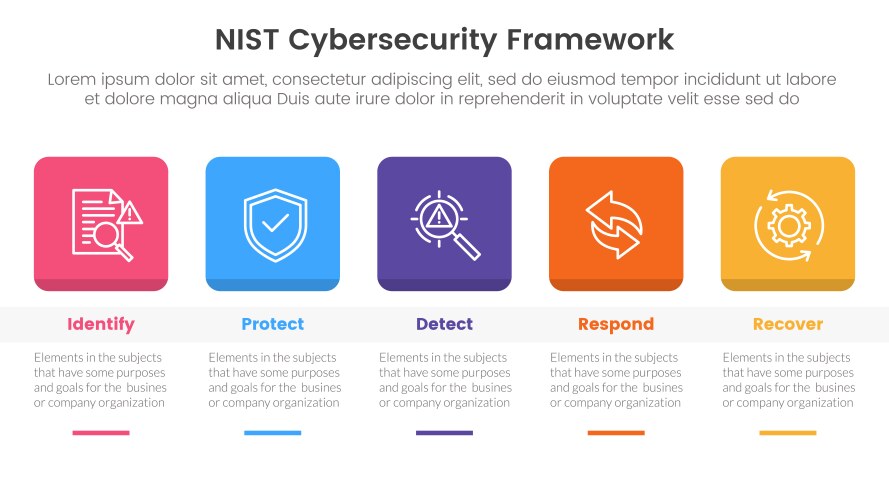 NIST Cybersecurity Framework

Lorem ipsum dolor sit amet, consectetur adipiscing elit, sed do eiusmod tempor incididunt ut labore et dolore magna aliqua Duis aute irure dolor in reprehenderit in voluptate velit esse sed do

Identify

Elements in the subjects that have some purposes and goals for the busines or company organization

Protect

Elements in the subjects that have some purposes and goals for the busines or company organization

Detect

Elements in the subjects that have some purposes and goals for the busines or company organization

Respond

Elements in the subjects that have some purposes and goals for the busines or company organization

Recover

Elements in the subjects that have some purposes and goals for the busines or company organization