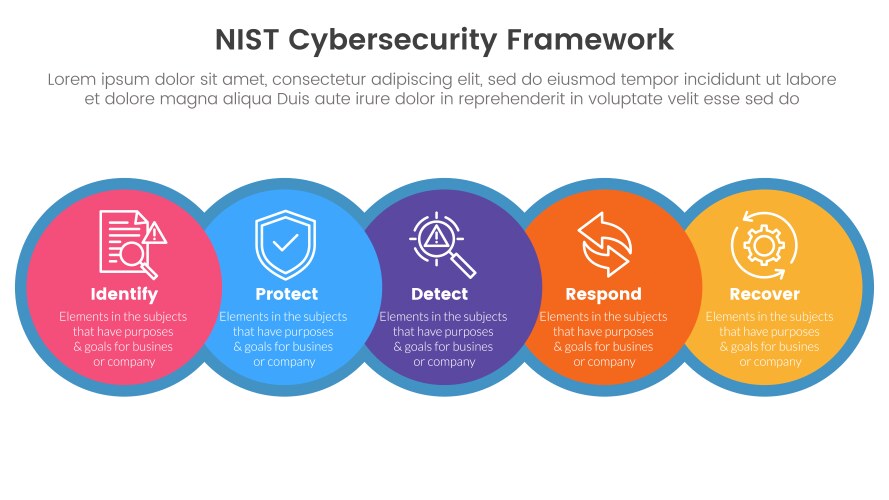 NIST Cybersecurity Framework

Lorem ipsum dolor sit amet, consectetur adipiscing elit, sed do eiusmod tempor incididunt ut labore et dolore magna aliqua Duis aute irure dolor in reprehenderit in voluptate velit esse sed do

Identify
Elements in the subjects that have purposes & goals for busines or company

Protect
Elements in the subjects that have purposes & goals for busines or company

Detect
Elements in the subjects that have purposes & goals for busines or company

Respond
Elements in the subjects that have purposes & goals for busines or company

Recover
Elements in the subjects that have purposes & goals for busines or company