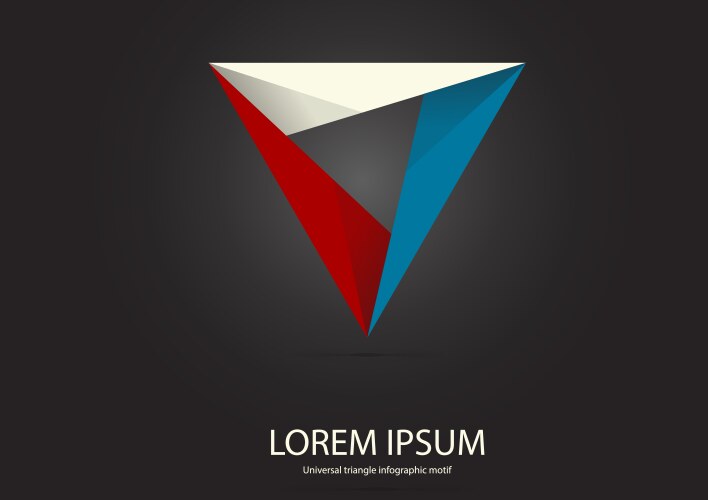 LOREM IPSUM

Universal triangle infographic motif