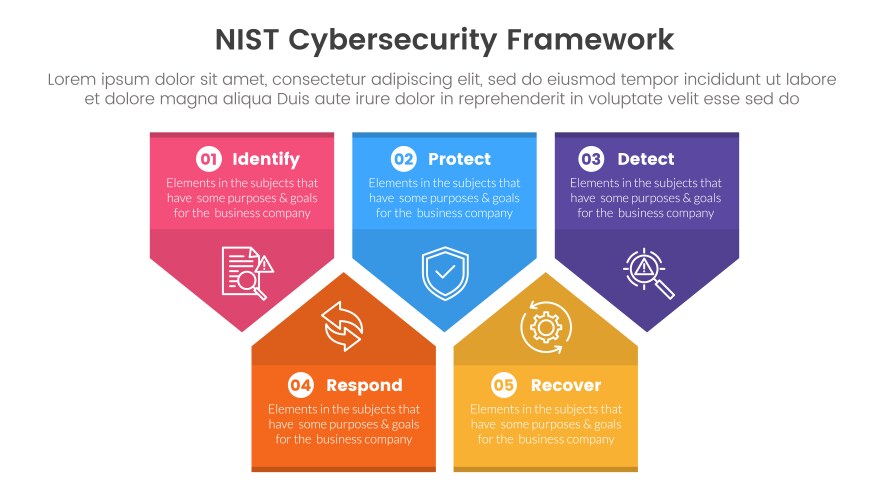 NIST Cybersecurity Framework

Lorem ipsum dolor sit amet, consectetur adipiscing elit, sed do eiusmod tempor incididunt ut labore et dolore magna aliqua Duis aute irure dolor in reprehenderit in voluptate velit esse sed do

01 Identify
Elements in the subjects that have some purposes & goals for the business company

02 Protect
Elements in the subjects that have some purposes & goals for the business company

03 Detect
Elements in the subjects that have some purposes & goals for the business company

04 Respond
Elements in the subjects that have some purposes & goals for the business company

05 Recover
Elements in the subjects that have some purposes & goals for the business company