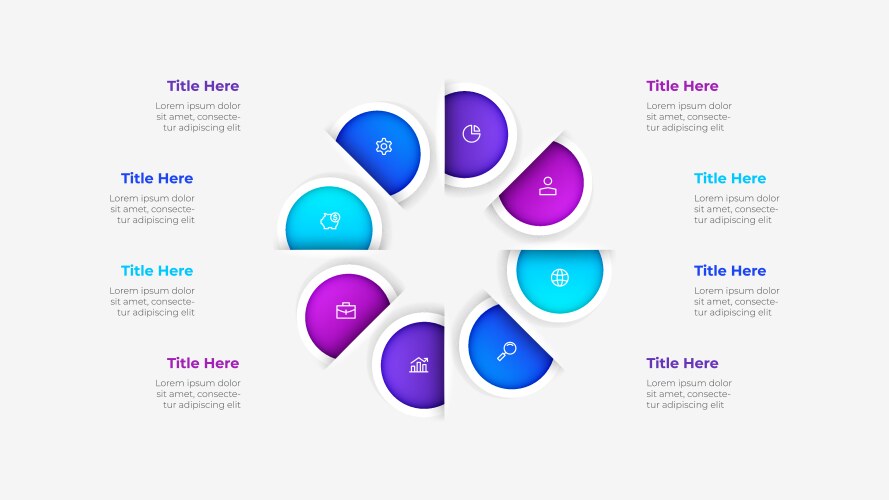 Title Here
Lorem ipsum dolor sit amet, consectetur adipiscing elit

Title Here
Lorem ipsum dolor sit amet, consectetur adipiscing elit

Title Here
Lorem ipsum dolor sit amet, consectetur adipiscing elit

Title Here
Lorem ipsum dolor sit amet, consectetur adipiscing elit

Title Here
Lorem ipsum dolor sit amet, consectetur adipiscing elit

Title Here
Lorem ipsum dolor sit amet, consectetur adipiscing elit

Title Here
Lorem ipsum dolor sit amet, consectetur adipiscing elit

Title Here
Lorem ipsum dolor sit amet, consectetur adipiscing elit