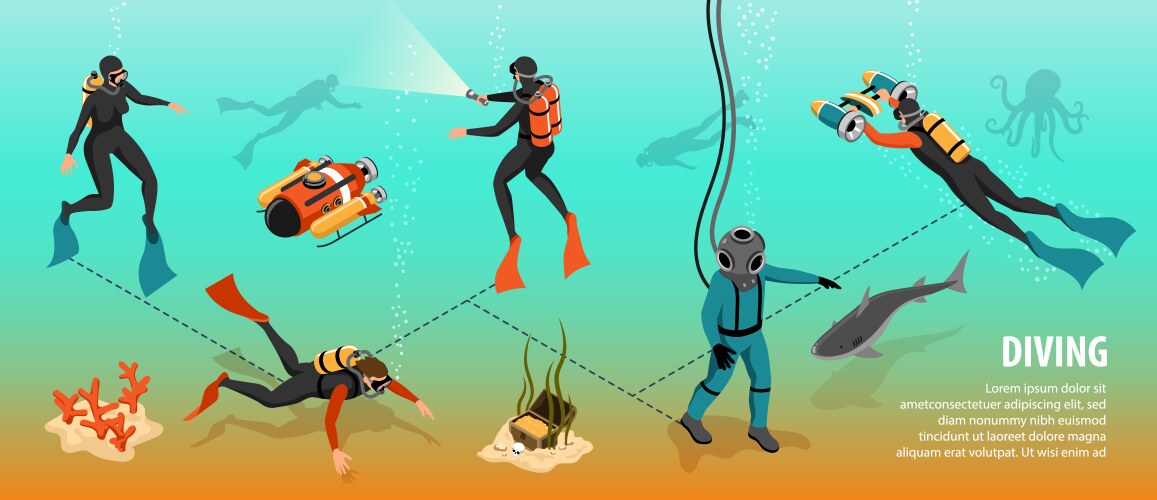 DIVING

Lorem ipsum dolor sit ametconsectetuer adipiscing elit, sed diam nonummy nibh euismod tincidunt ut laoreet dolore magna aliquam erat volutpat. Ut wisi enim ad