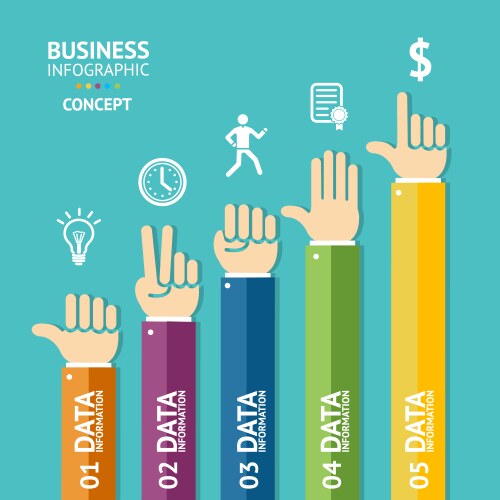 BUSINESS
INFOGRAPHIC
CONCEPT

$

01 DATA
INFORMATION

02 DATA
INFORMATION

03 DATA
INFORMATION

04 DATA
INFORMATION

05 DATA
INFORMATION