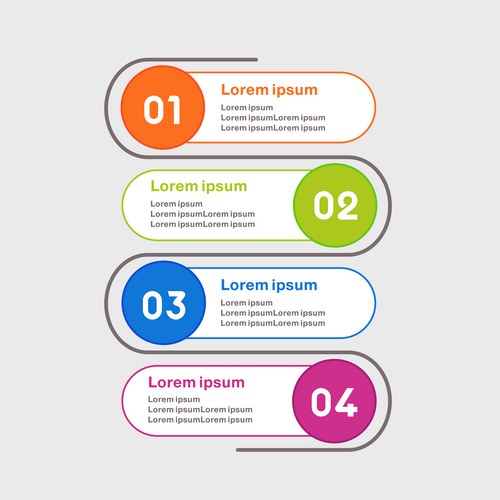 01

Lorem ipsum

Lorem ipsum
Lorem ipsumLorem ipsum
Lorem ipsumLorem ipsum

Lorem ipsum

Lorem ipsum
Lorem ipsumLorem ipsum
Lorem ipsumLorem ipsum

02

03

Lorem ipsum

Lorem ipsum
Lorem ipsumLorem ipsum
Lorem ipsumLorem ipsum

Lorem ipsum

Lorem ipsum
Lorem ipsumLorem ipsum
Lorem ipsumLorem ipsum

04