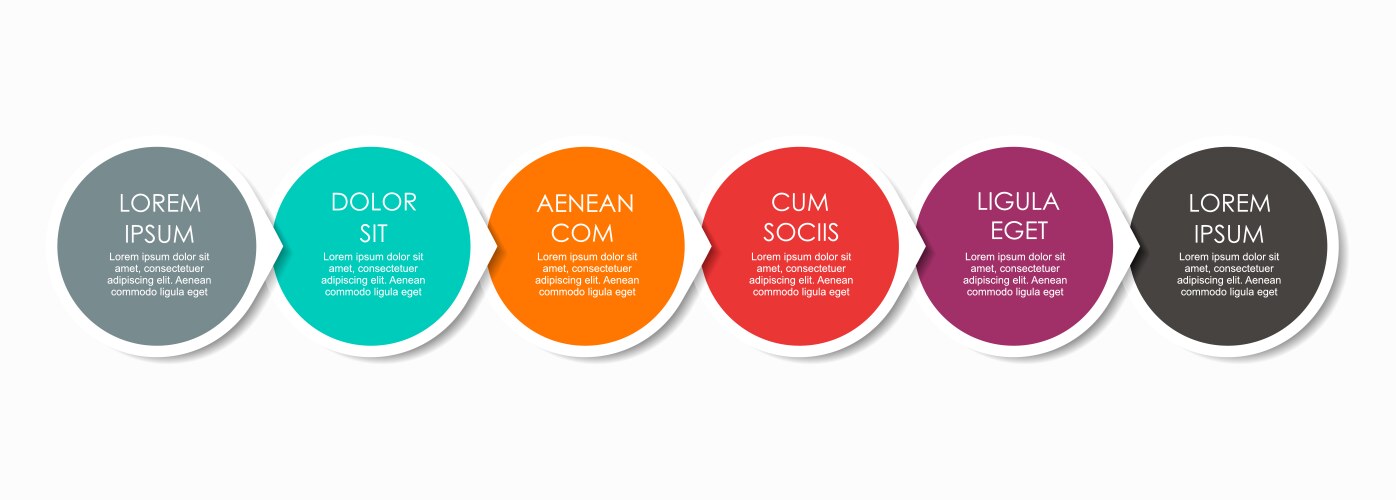 LOREM IPSUM
Lorem ipsum dolor sit amet, consectetuer adipiscing elit. Aenean commodo ligula eget

DOLOR SIT
Lorem ipsum dolor sit amet, consectetuer adipiscing elit. Aenean commodo ligula eget

AENEAN COM
Lorem ipsum dolor sit amet, consectetuer adipiscing elit. Aenean commodo ligula eget

CUM SOCIIS
Lorem ipsum dolor sit amet, consectetuer adipiscing elit. Aenean commodo ligula eget

LIGULA EGET
Lorem ipsum dolor sit amet, consectetuer adipiscing elit. Aenean commodo ligula eget

LOREM IPSUM
Lorem ipsum dolor sit amet, consectetuer adipiscing elit. Aenean commodo ligula eget