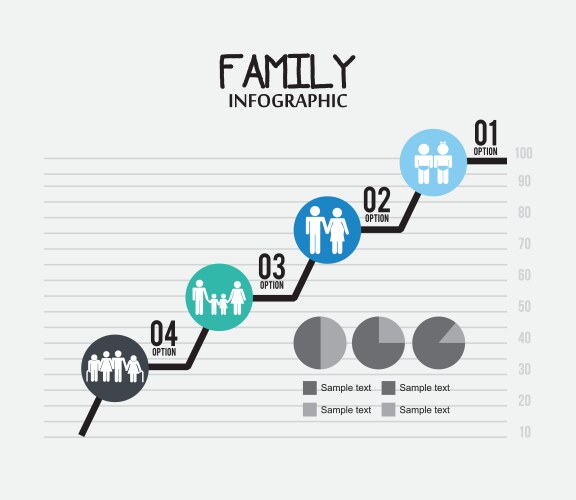 FAMILY
INFOGRAPHIC

01
OPTION

02
OPTION

03
OPTION

04
OPTION

100
90
80
70
60
50
40
30
20
10

Sample text
Sample text
Sample text
Sample text