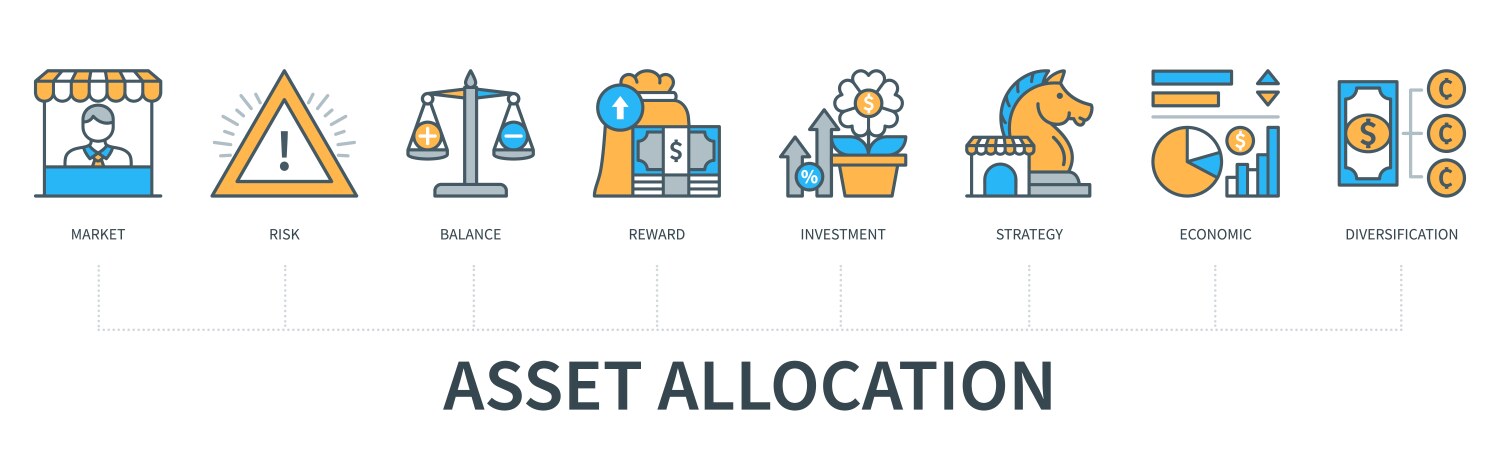 MARKET
RISK
BALANCE
REWARD
INVESTMENT
STRATEGY
ECONOMIC
DIVERSIFICATION

ASSET ALLOCATION