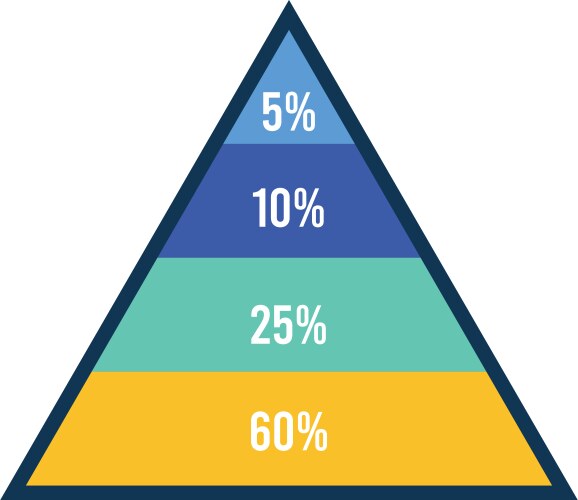 5%

10%

25%

60%