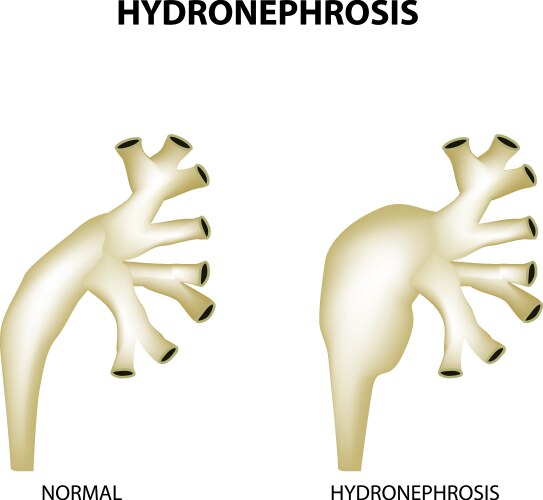 HYDRONEPHROSIS

NORMAL

HYDRONEPHROSIS