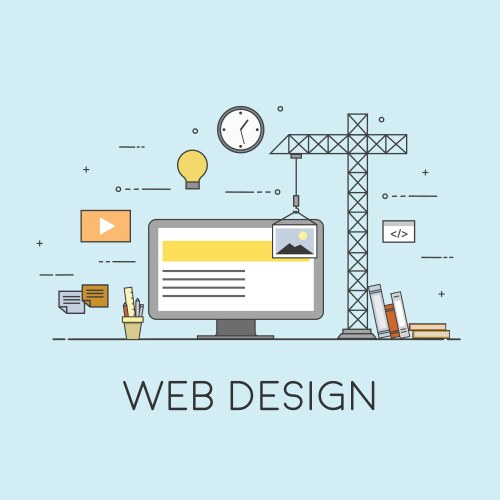 </>

WEB DESIGN