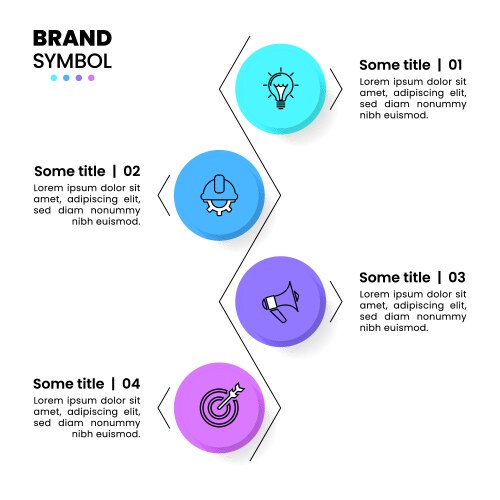 BRAND
SYMBOL

Some title | 01
Lorem ipsum dolor sit amet, adipiscing elit, sed diam nonummy nibh euismod.

Some title | 02
Lorem ipsum dolor sit amet, adipiscing elit, sed diam nonummy nibh euismod.

Some title | 03
Lorem ipsum dolor sit amet, adipiscing elit, sed diam nonummy nibh euismod.

Some title | 04
Lorem ipsum dolor sit amet, adipiscing elit, sed diam nonummy nibh euismod.