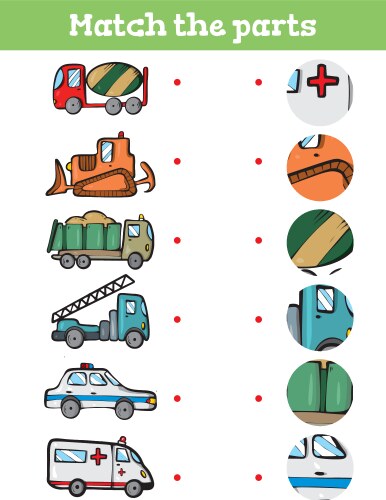 Match the parts