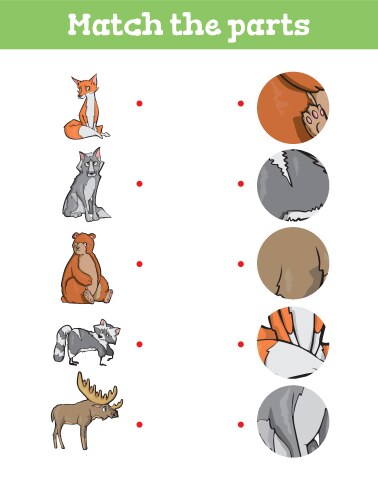 Match the parts