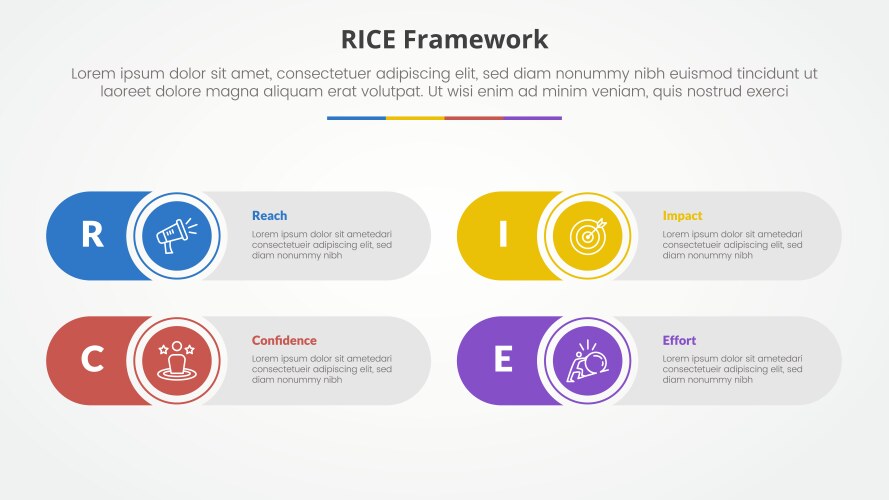 RICE Framework

Lorem ipsum dolor sit amet, consectetuer adipiscing elit, sed diam nonummy nibh euismod tincidunt ut laoreet dolore magna aliquam erat volutpat. Ut wisi enim ad minim veniam, quis nostrud exerci

R

Reach

Lorem ipsum dolor sit ametedari consectetueir adipiscing elit, sed diam nonummy nibh

I

Impact

Lorem ipsum dolor sit ametedari consectetueir adipiscing elit, sed diam nonummy nibh

C

Confidence

Lorem ipsum dolor sit ametedari consectetueir adipiscing elit, sed diam nonummy nibh

E

Effort

Lorem ipsum dolor sit ametedari consectetueir adipiscing elit, sed diam nonummy nibh