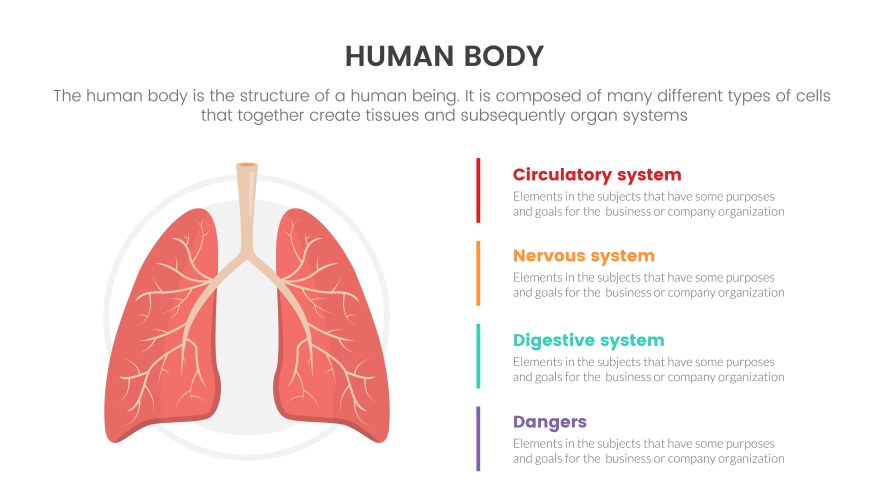 HUMAN BODY

The human body is the structure of a human being. It is composed of many different types of cells that together create tissues and subsequently organ systems

Circulatory system
Elements in the subjects that have some purposes and goals for the business or company organization

Nervous system
Elements in the subjects that have some purposes and goals for the business or company organization

Digestive system
Elements in the subjects that have some purposes and goals for the business or company organization

Dangers
Elements in the subjects that have some purposes and goals for the business or company organization