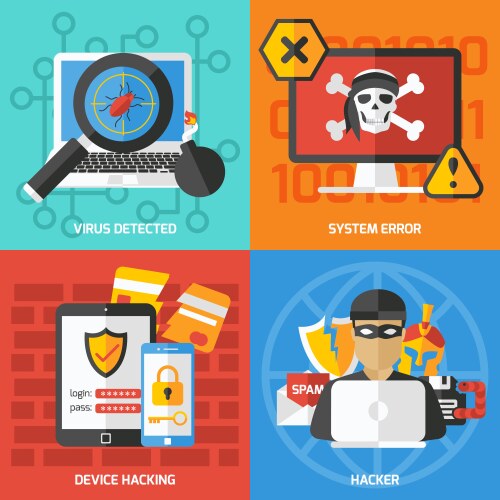 VIRUS DETECTED

SYSTEM ERROR

login: ******
pass: ******

DEVICE HACKING

SPAM

HACKER