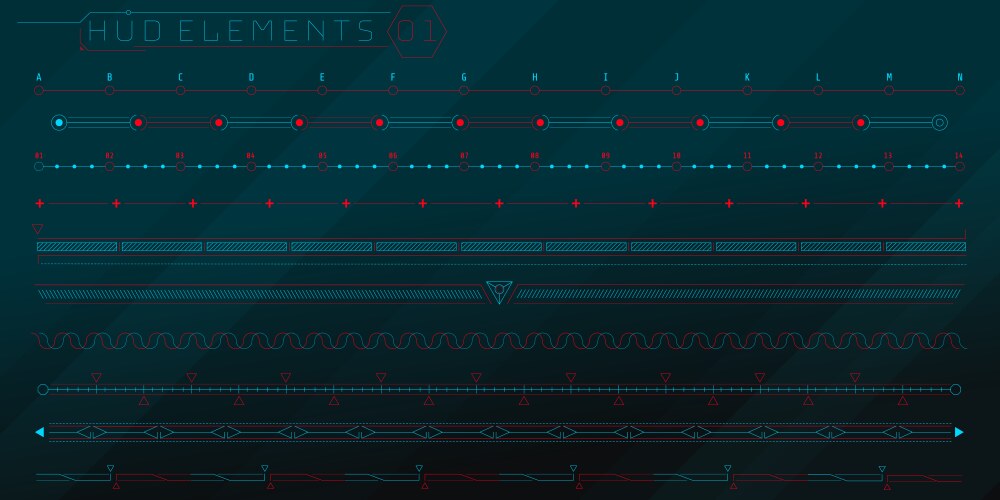 HUD ELEMENTS 01

A B C D E F G H I J K L M N

01 02 03 04 05 06 07 08 09 10 11 12 13 14