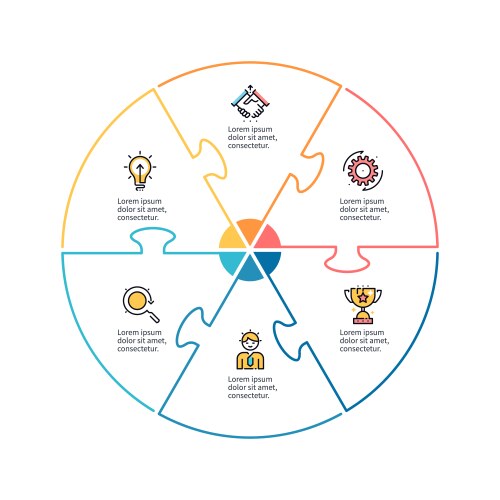 Lorem ipsum dolor sit amet, consectetur.

Lorem ipsum dolor sit amet, consectetur.

Lorem ipsum dolor sit amet, consectetur.

Lorem ipsum dolor sit amet, consectetur.

Lorem ipsum dolor sit amet, consectetur.

Lorem ipsum dolor sit amet, consectetur.