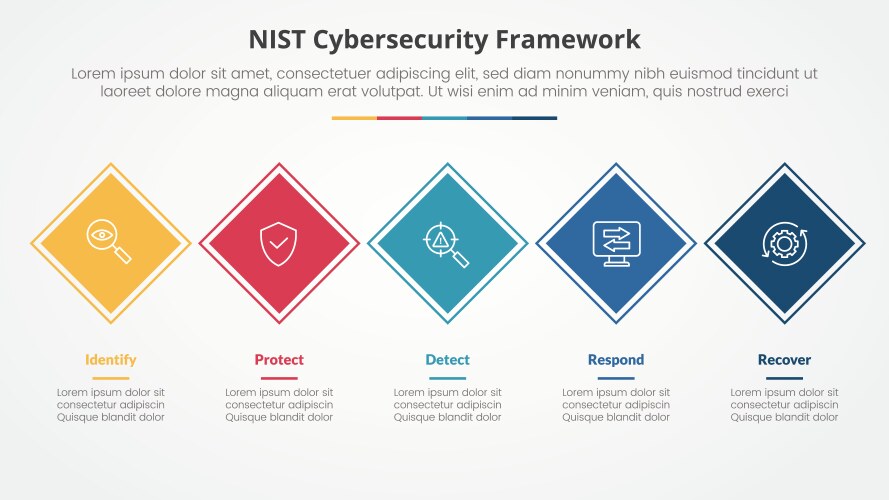 NIST Cybersecurity Framework

Lorem ipsum dolor sit amet, consectetuer adipiscing elit, sed diam nonummy nibh euismod tincidunt ut laoreet dolore magna aliquam erat volutpat. Ut wisi enim ad minim veniam, quis nostrud exerci

Identify

Lorem ipsum dolor sit consectetur adipiscin Quisque blandit dolor

Protect

Lorem ipsum dolor sit consectetur adipiscin Quisque blandit dolor

Detect

Lorem ipsum dolor sit consectetur adipiscin Quisque blandit dolor

Respond

Lorem ipsum dolor sit consectetur adipiscin Quisque blandit dolor

Recover

Lorem ipsum dolor sit consectetur adipiscin Quisque blandit dolor