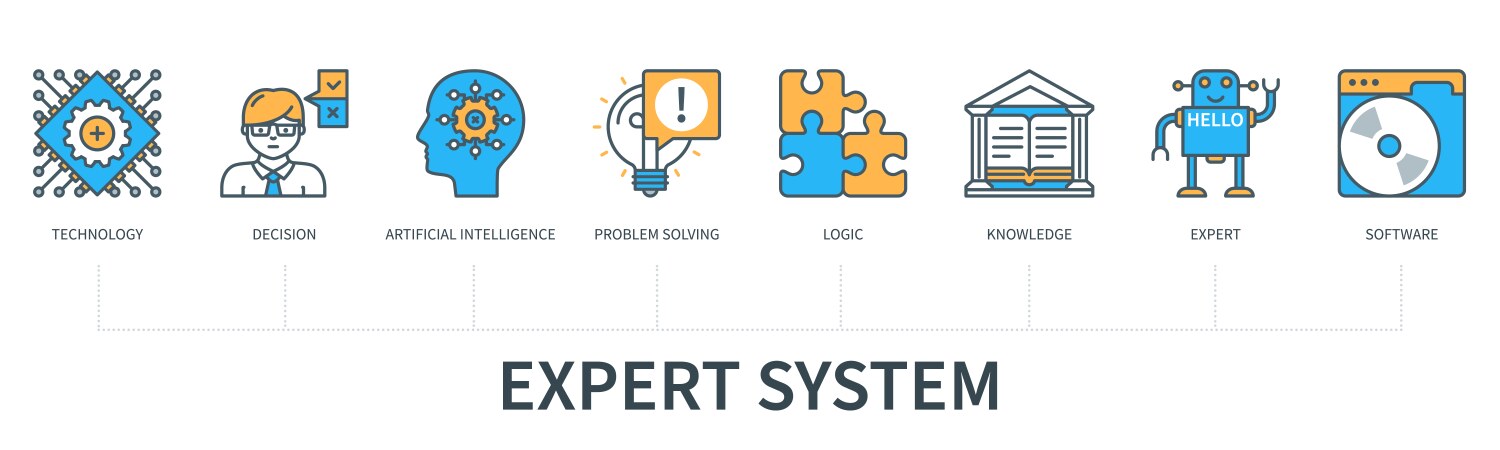 HELLO

TECHNOLOGY

DECISION

ARTIFICIAL INTELLIGENCE

PROBLEM SOLVING

LOGIC

KNOWLEDGE

EXPERT

SOFTWARE

EXPERT SYSTEM