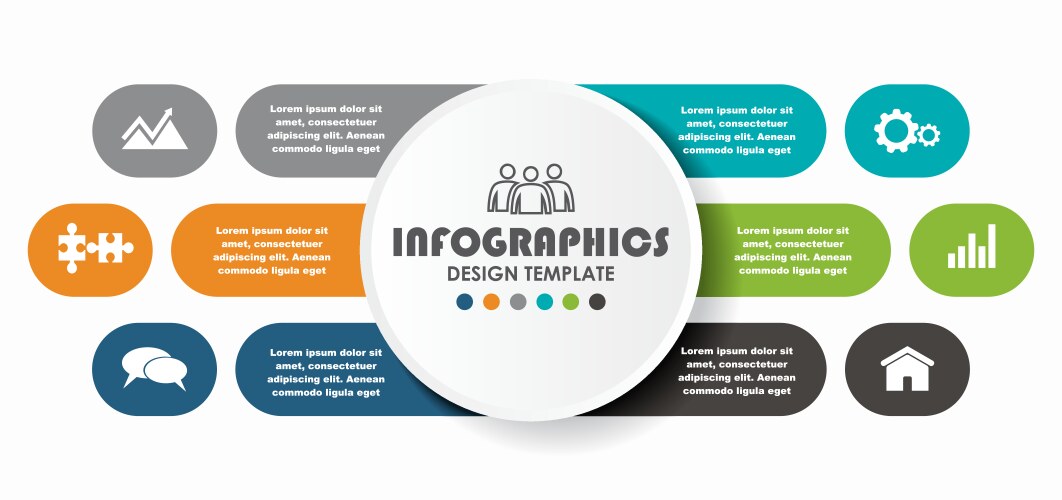 Lorem ipsum dolor sit amet, consectetuer adipiscing elit. Aenean commodo ligula eget

Lorem ipsum dolor sit amet, consectetuer adipiscing elit. Aenean commodo ligula eget

Lorem ipsum dolor sit amet, consectetuer adipiscing elit. Aenean commodo ligula eget

INFOGRAPHICS
DESIGN TEMPLATE

Lorem ipsum dolor sit amet, consectetuer adipiscing elit. Aenean commodo ligula eget

Lorem ipsum dolor sit amet, consectetuer adipiscing elit. Aenean commodo ligula eget

Lorem ipsum dolor sit amet, consectetuer adipiscing elit. Aenean commodo ligula eget