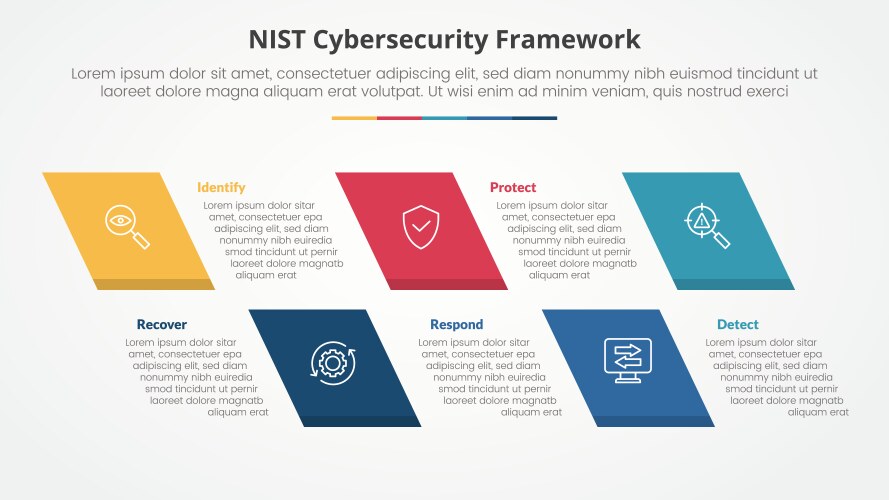 NIST Cybersecurity Framework

Lorem ipsum dolor sit amet, consectetuer adipiscing elit, sed diam nonummy nibh euismod tincidunt ut laoreet dolore magna aliquam erat volutpat. Ut wisi enim ad minim veniam, quis nostrud exerci

Identify
Lorem ipsum dolor sitar amet, consectetuer epa adipiscing elit, sed diam nonummy nibh euiredia smod tincidunt ut pernir laoreet dolore magnatb aliquam erat

Protect
Lorem ipsum dolor sitar amet, consectetuer epa adipiscing elit, sed diam nonummy nibh euiredia smod tincidunt ut pernir laoreet dolore magnatb aliquam erat

Recover
Lorem ipsum dolor sitar amet, consectetuer epa adipiscing elit, sed diam nonummy nibh euiredia smod tincidunt ut pernir laoreet dolore magnatb aliquam erat

Respond
Lorem ipsum dolor sitar amet, consectetuer epa adipiscing elit, sed diam nonummy nibh euiredia smod tincidunt ut pernir laoreet dolore magnatb aliquam erat

Detect
Lorem ipsum dolor sitar amet, consectetuer epa adipiscing elit, sed diam nonummy nibh euiredia smod tincidunt ut pernir laoreet dolore magnatb aliquam erat