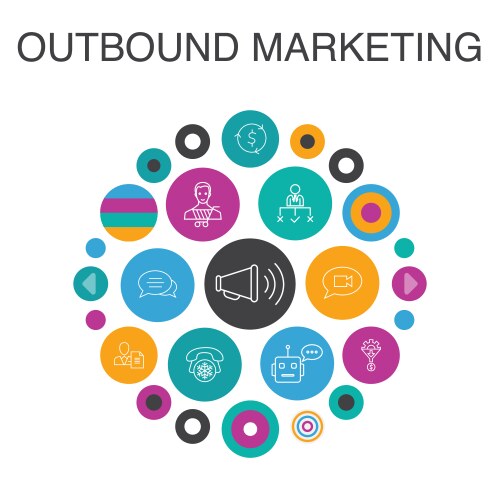 OUTBOUND MARKETING