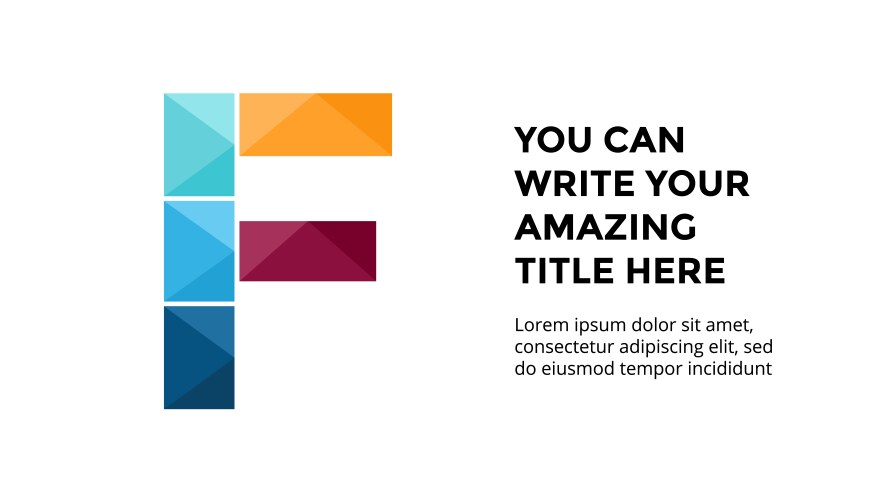 YOU CAN WRITE YOUR AMAZING TITLE HERE

Lorem ipsum dolor sit amet, consectetur adipiscing elit, sed do eiusmod tempor incididunt