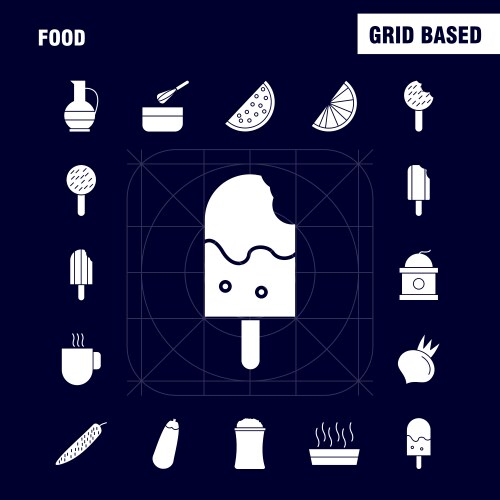 FOOD

GRID BASED