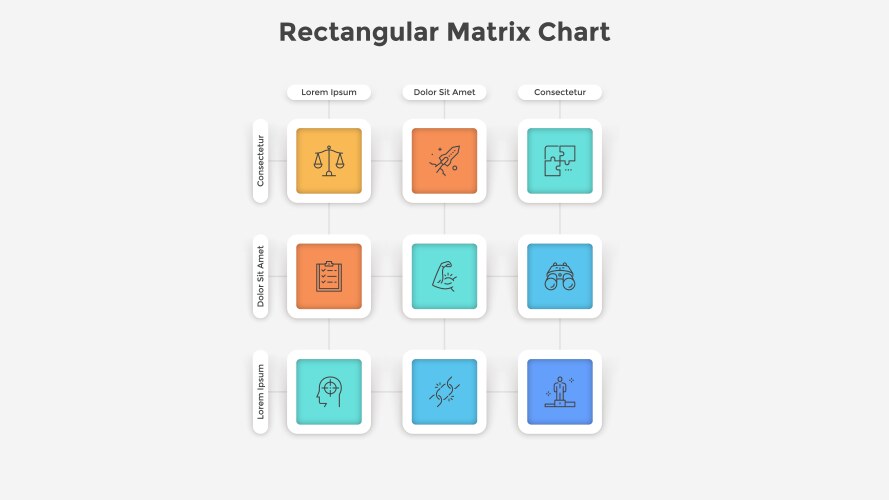 Rectangular Matrix Chart

Lorem Ipsum
Dolor Sit Amet
Consectetur

Consectetur
Dolor Sit Amet
Lorem Ipsum