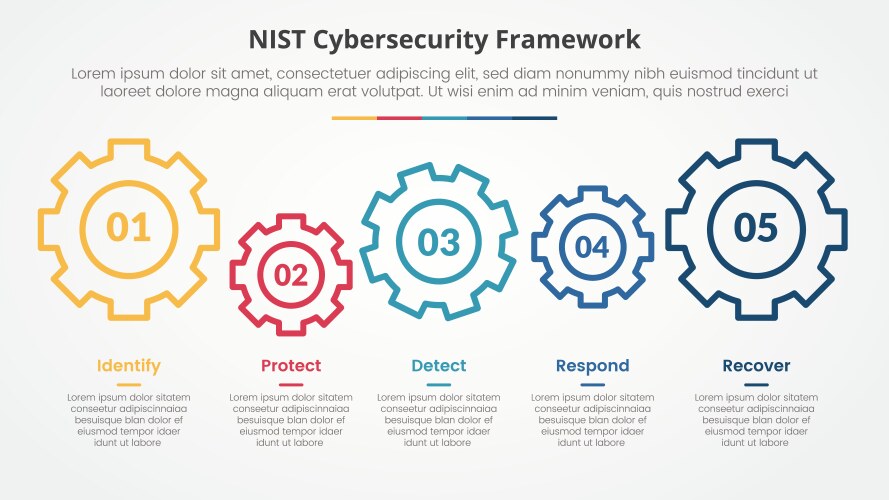 NIST Cybersecurity Framework

Lorem ipsum dolor sit amet, consectetuer adipiscing elit, sed diam nonummy nibh euismod tincidunt ut laoreet dolore magna aliquam erat volutpat. Ut wisi enim ad minim veniam, quis nostrud exerci

01

02

03

04

05

Identify

Lorem ipsum dolor sitatem conseetur adipiscinnaiaa besuisque blan dolor ef eiusmod tempor idaer idunt ut labore

Protect

Lorem ipsum dolor sitatem conseetur adipiscinnaiaa besuisque blan dolor ef eiusmod tempor idaer idunt ut labore

Detect

Lorem ipsum dolor sitatem conseetur adipiscinnaiaa besuisque blan dolor ef eiusmod tempor idaer idunt ut labore

Respond

Lorem ipsum dolor sitatem conseetur adipiscinnaiaa besuisque blan dolor ef eiusmod tempor idaer idunt ut labore

Recover

Lorem ipsum dolor sitatem conseetur adipiscinnaiaa besuisque blan dolor ef eiusmod tempor idaer idunt ut labore