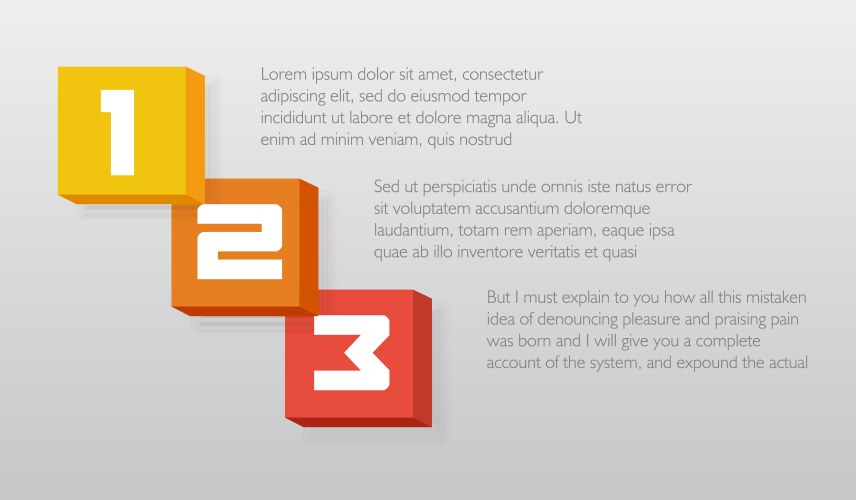 1

Lorem ipsum dolor sit amet, consectetur adipiscing elit, sed do eiusmod tempor incididunt ut labore et dolore magna aliqua. Ut enim ad minim veniam, quis nostrud

2

Sed ut perspiciatis unde omnis iste natus error sit voluptatem accusantium doloremque laudantium, totam rem aperiam, eaque ipsa quae ab illo inventore veritatis et quasi

3

But I must explain to you how all this mistaken idea of denouncing pleasure and praising pain was born and I will give you a complete account of the system, and expound the actual