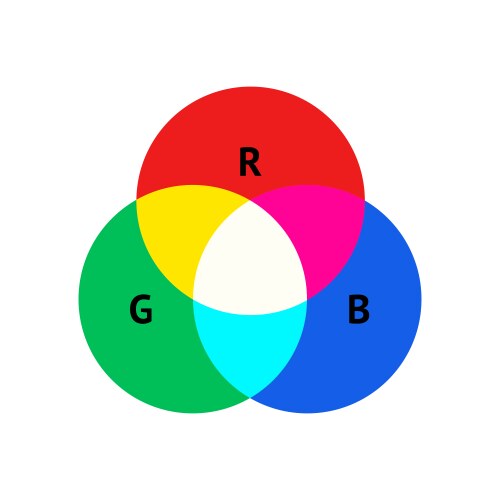 R
G
B