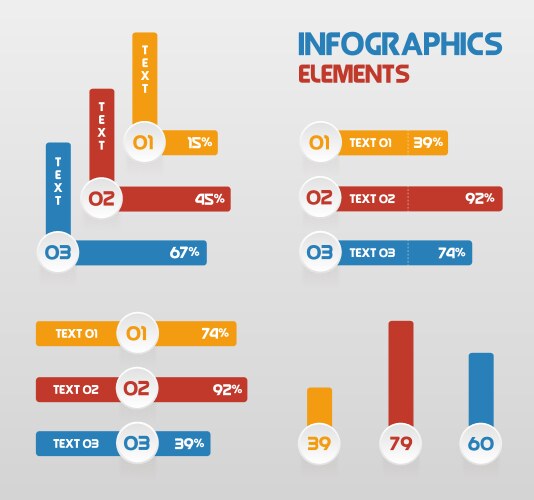 INFOGRAPHICS
ELEMENTS

TEXT
01
15%
TEXT
02
45%
TEXT
03
67%

01
TEXT 01
39%
02
TEXT 02
92%
03
TEXT 03
74%

TEXT 01
01
74%
TEXT 02
02
92%
TEXT 03
03
39%

39
79
60