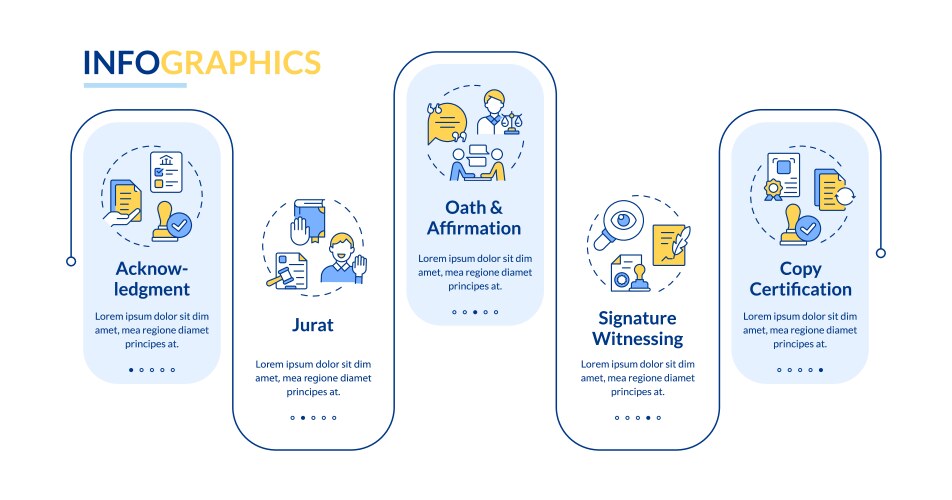 INFOGRAPHICS

Acknowledgment

Lorem ipsum dolor sit dim amet, mea regione diamet principes at.

Jurat

Lorem ipsum dolor sit dim amet, mea regione diamet principes at.

Oath & Affirmation

Lorem ipsum dolor sit dim amet, mea regione diamet principes at.

Signature Witnessing

Lorem ipsum dolor sit dim amet, mea regione diamet principes at.

Copy Certification

Lorem ipsum dolor sit dim amet, mea regione diamet principes at.