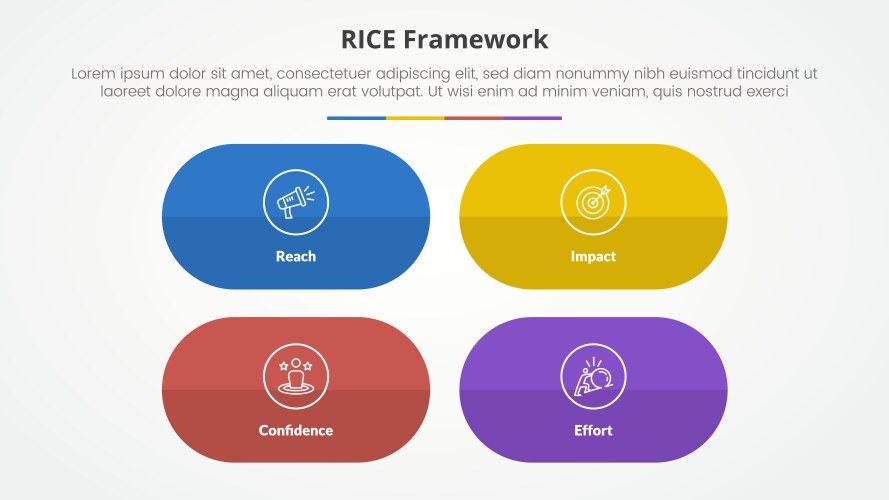 RICE Framework

Lorem ipsum dolor sit amet, consectetuer adipiscing elit, sed diam nonummy nibh euismod tincidunt ut laoreet dolore magna aliquam erat volutpat. Ut wisi enim ad minim veniam, quis nostrud exerci

Reach

Impact

Confidence

Effort