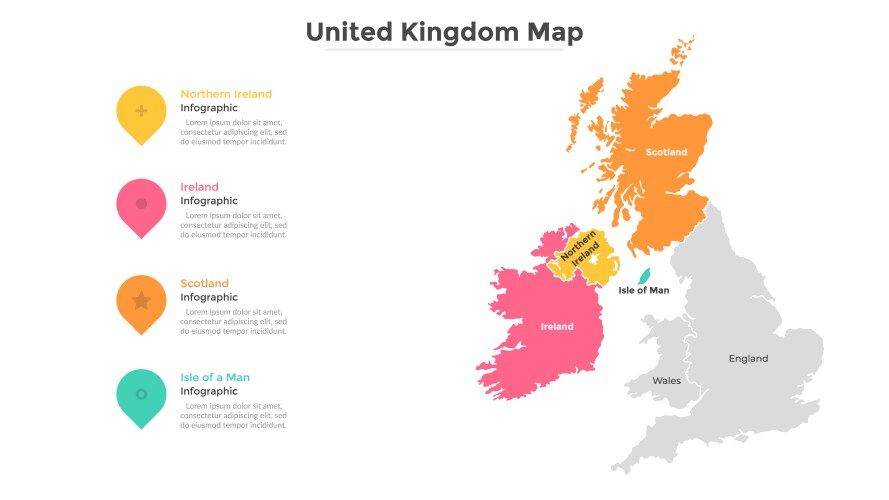 United Kingdom Map

Northern Ireland
Infographic
Lorem ipsum dolor sit amet, consectetur adipiscing elit, sed do eiusmod tempor incididunt.

Ireland
Infographic
Lorem ipsum dolor sit amet, consectetur adipiscing elit, sed do eiusmod tempor incididunt.

Scotland
Infographic
Lorem ipsum dolor sit amet, consectetur adipiscing elit, sed do eiusmod tempor incididunt.

Isle of a Man
Infographic
Lorem ipsum dolor sit amet, consectetur adipiscing elit, sed do eiusmod tempor incididunt.

Scotland
Northern Ireland
Isle of Man
Ireland
England
Wales