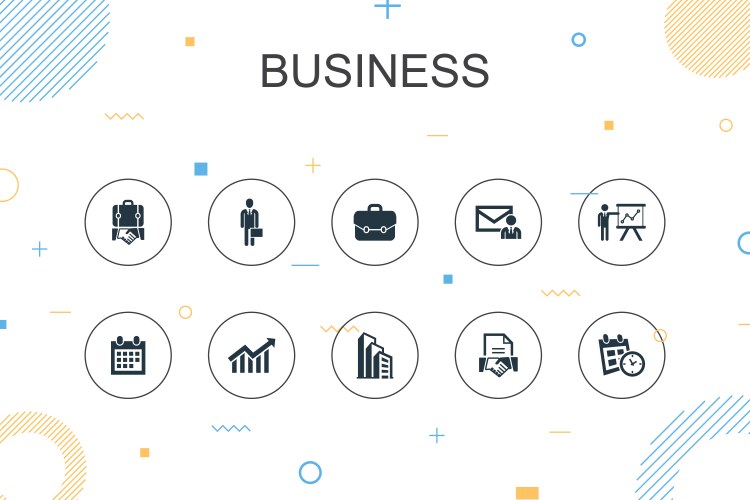 BUSINESS