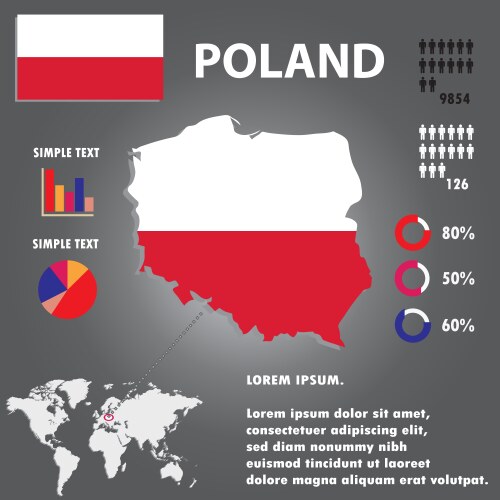 POLAND

9854

126

SIMPLE TEXT

SIMPLE TEXT

80%

50%

60%

LOREM IPSUM.

Lorem ipsum dolor sit amet, consectetuer adipiscing elit, sed diam nonummy nibh euismod tincidunt ut laoreet dolore magna aliquam erat volutpat.