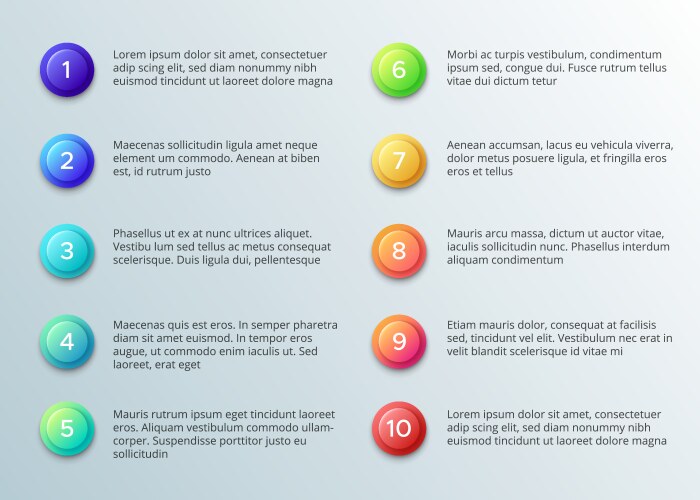 1
Lorem ipsum dolor sit amet, consectetuer adip scing elit, sed diam nonummy nibh euismod tincidunt ut laoreet dolore magna

2
Maecenas sollicitudin ligula amet neque element um commodo. Aenean at biben est, id rutrum justo

3
Phasellus ut ex at nunc ultrices aliquet. Vestibu lum sed tellus ac metus consequat scelerisque. Duis ligula dui, pellentesque

4
Maecenas quis est eros. In semper pharetra diam sit amet euismod. In tempor eros augue, ut commodo enim iaculis ut. Sed laoreet, erat eget

5
Mauris rutrum ipsum eget tincidunt laoreet eros. Aliquam vestibulum commodo ullamcorper. Suspendisse porttitor justo eu sollicitudin

6
Morbi ac turpis vestibulum, condimentum ipsum sed, congue dui. Fusce rutrum tellus vitae dui dictum tetur

7
Aenean accumsan, lacus eu vehicula viverra, dolor metus posuere ligula, et fringilla eros eros et tellus

8
Mauris arcu massa, dictum ut auctor vitae, iaculis sollicitudin nunc. Phasellus interdum aliquam condimentum

9
Etiam mauris dolor, consequat at facilisis sed, tincidunt vel elit. Vestibulum nec erat in velit blandit scelerisque id vitae mi

10
Lorem ipsum dolor sit amet, consectetuer adip scing elit, sed diam nonummy nibh euismod tincidunt ut laoreet dolore magna