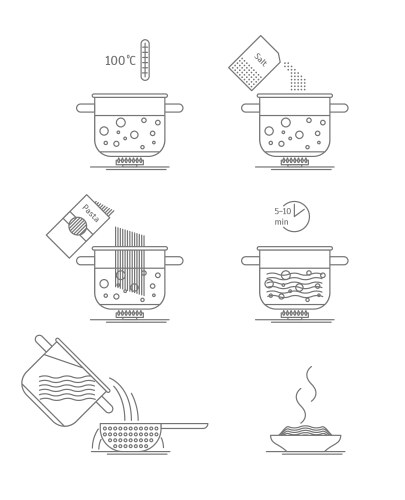 100℃

Salt

Pasta

5–10
min