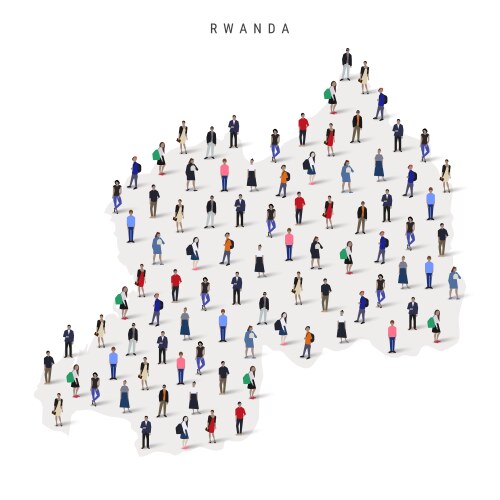 RWANDA