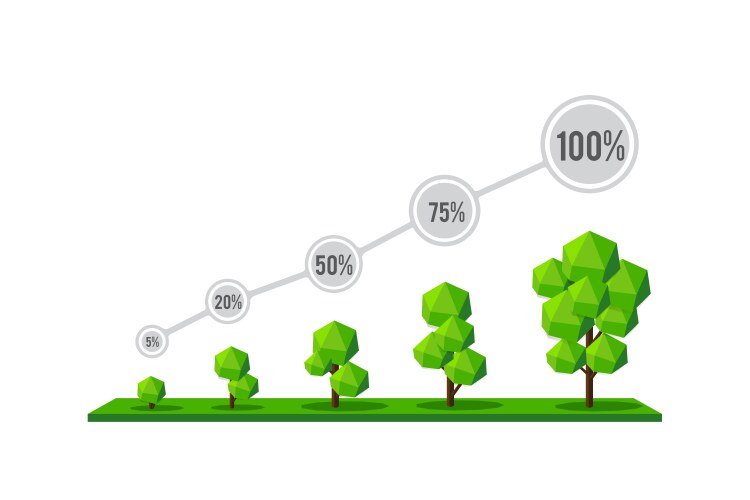 5%

20%

50%

75%

100%