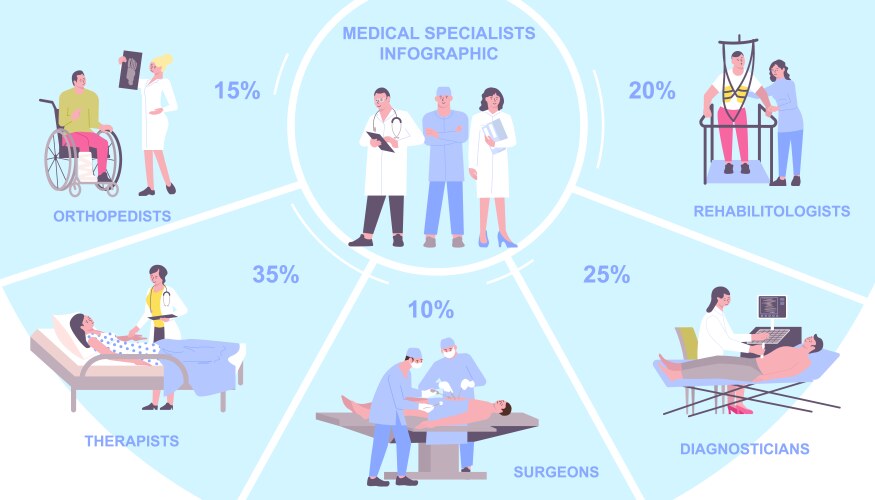 MEDICAL SPECIALISTS INFOGRAPHIC

15%

ORTHOPEDISTS

20%

REHABILITOLOGISTS

35%

THERAPISTS

10%

SURGEONS

25%

DIAGNOSTICIANS