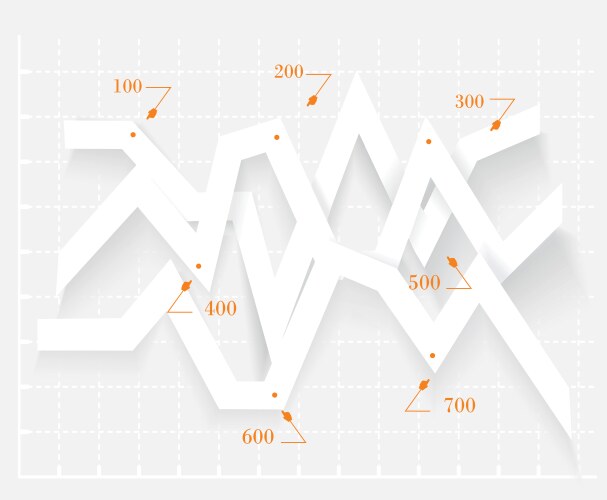 100
200
300
400
500
600
700