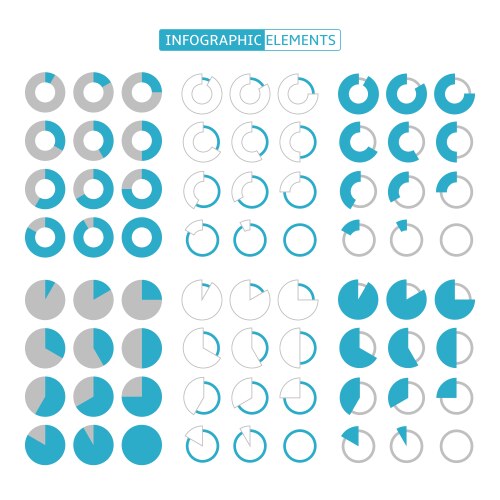 INFOGRAPHIC ELEMENTS